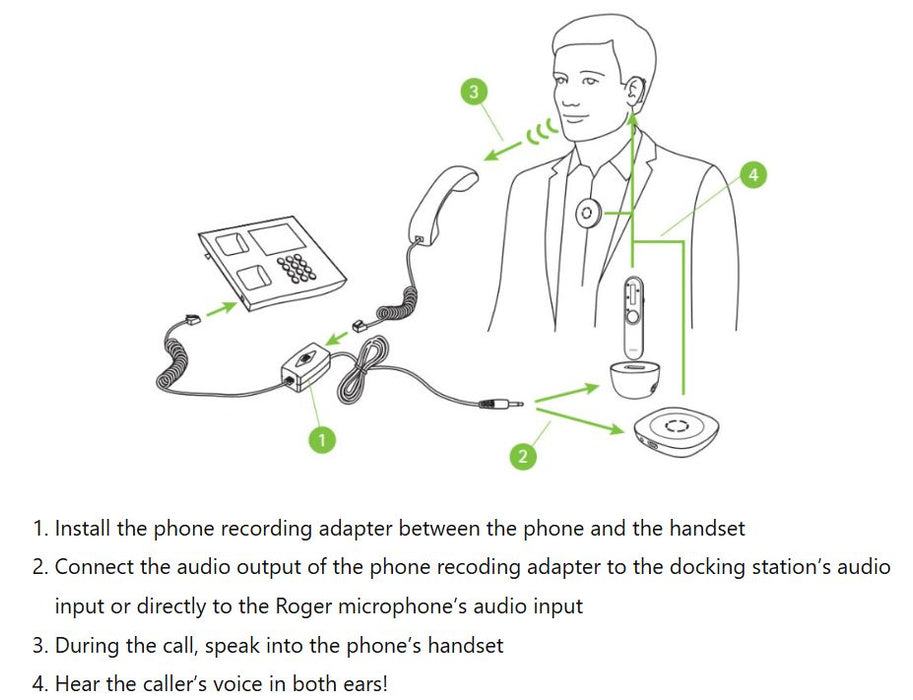 3

4

1

2

1. Install the phone recording adapter between the phone and the handset
2. Connect the audio output of the phone recoding adapter to the docking station's audio input or directly to the Roger microphone's audio input
3. During the call, speak into the phone's handset
4. Hear the caller's voice in both ears!