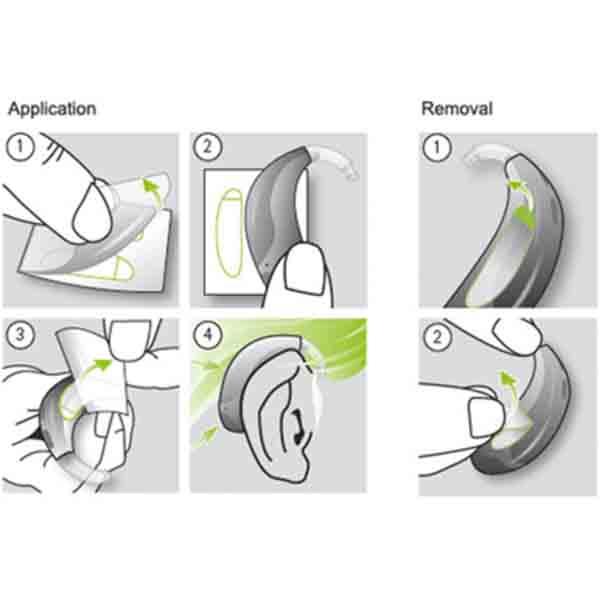 Application

1

2

3

4

Removal

1

2